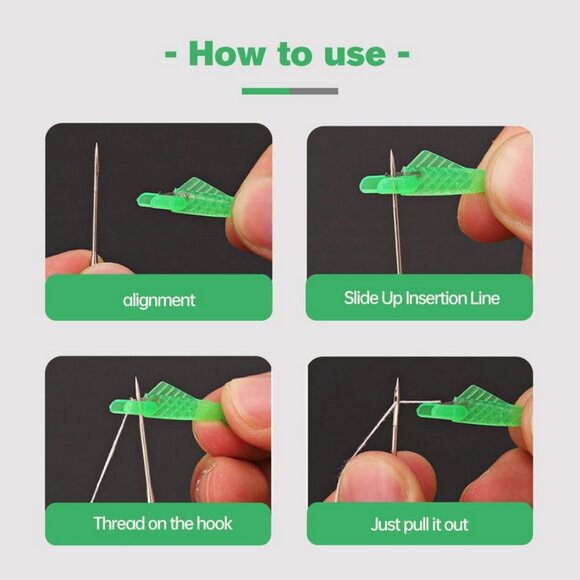 - How to use -

alignment

Slide Up Insertion Line

Thread on the hook

Just pull it out